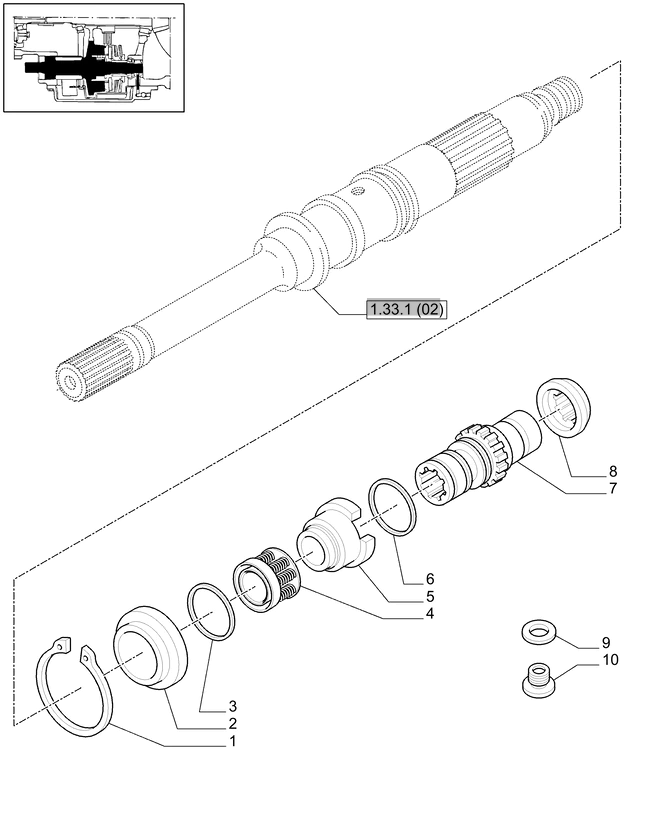 1.33.1 (02)

8
7
6
5
4
9
10
3
2
1