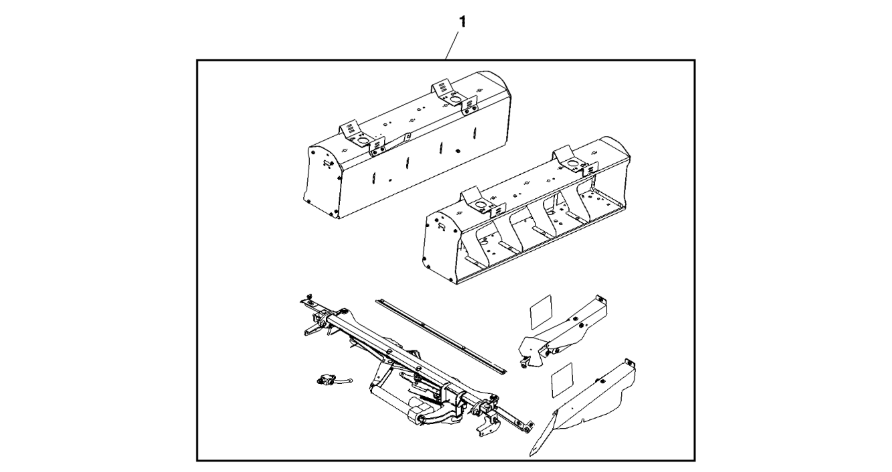 1